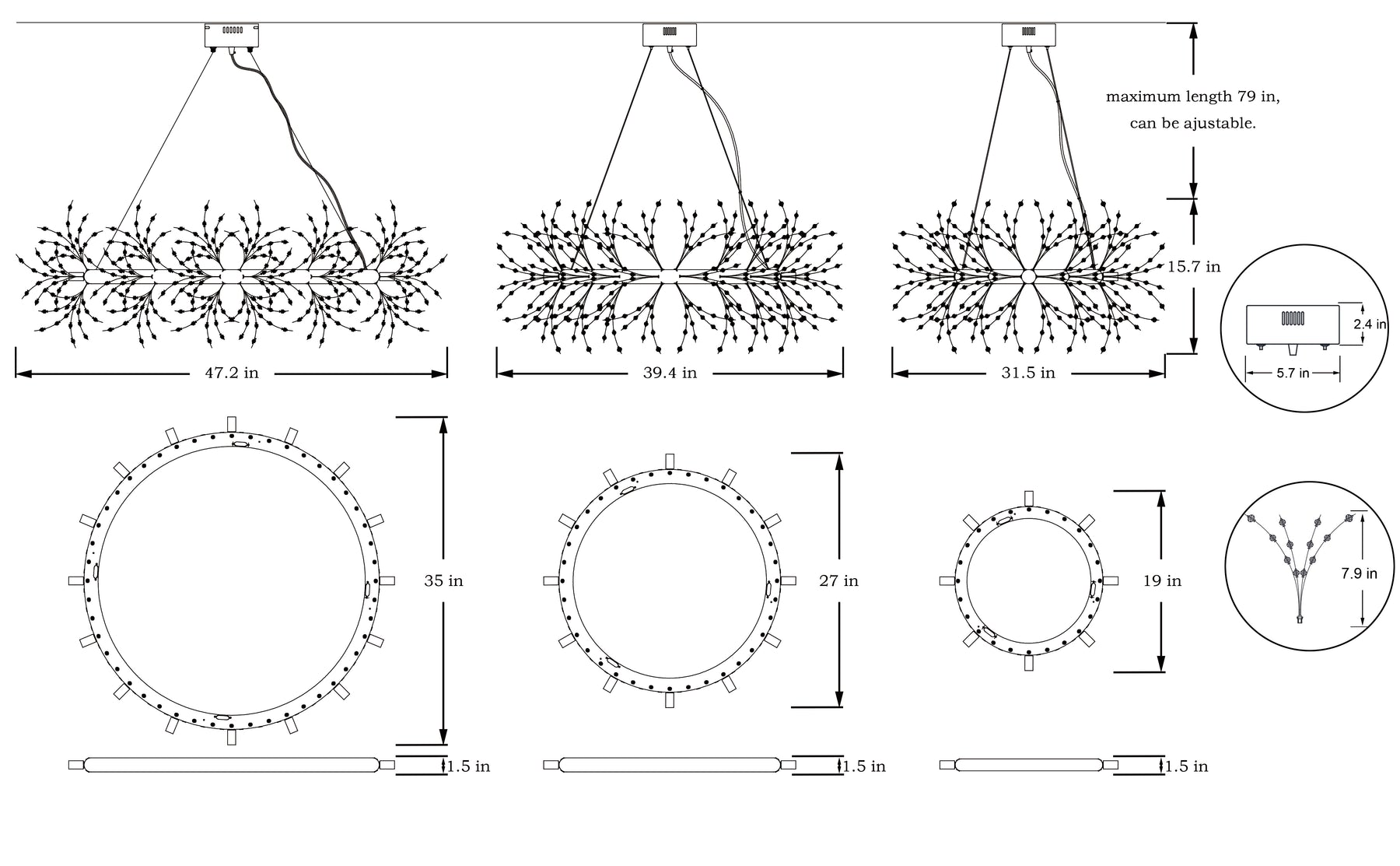 maximum length 79 in,
can be ajustable.

15.7 in

47.2 in

39.4 in

31.5 in

2.4 in

5.7 in

35 in

27 in

19 in

7.9 in

1.5 in

1.5 in

1.5 in